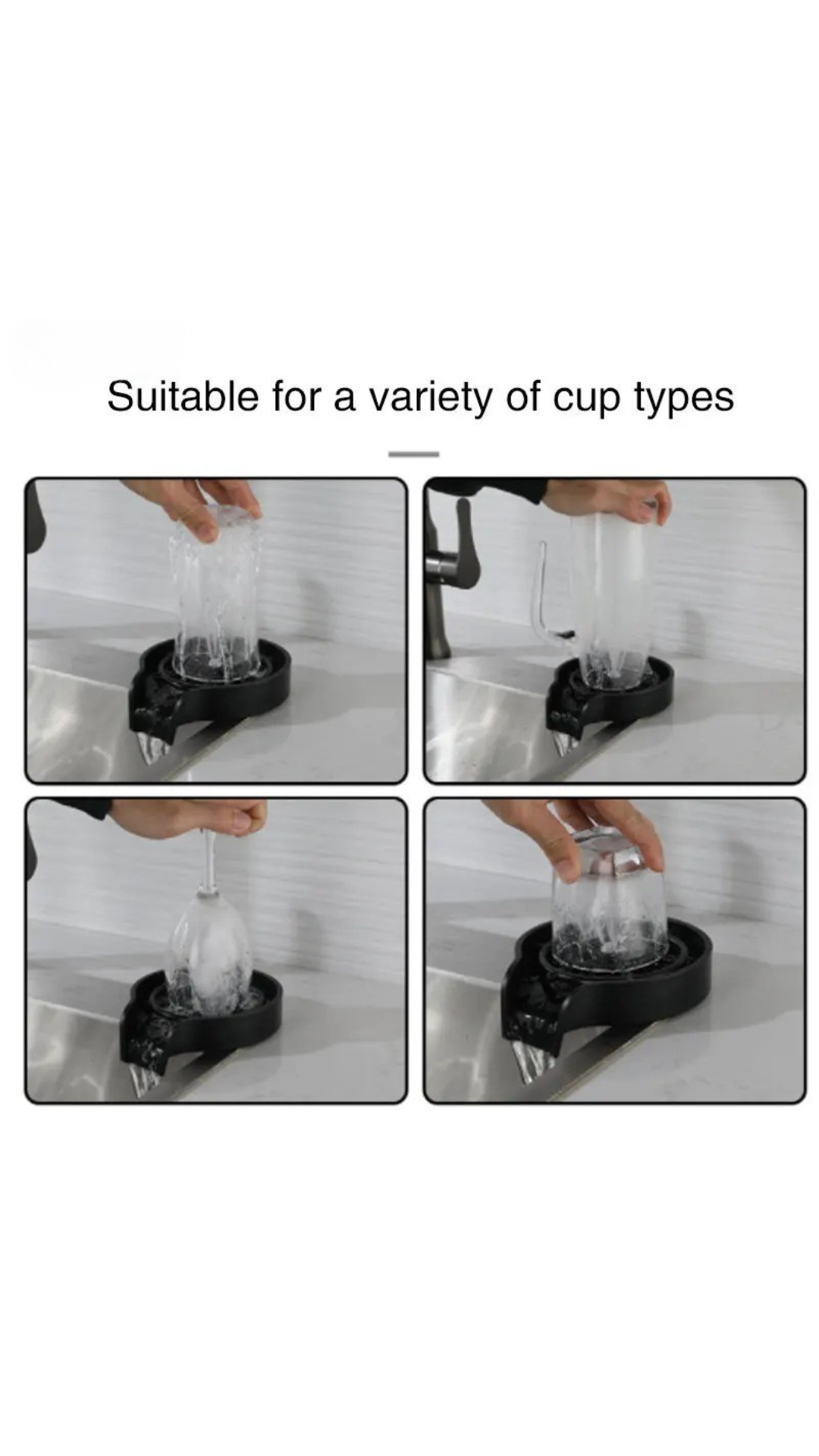 Suitable for a variety of cup types